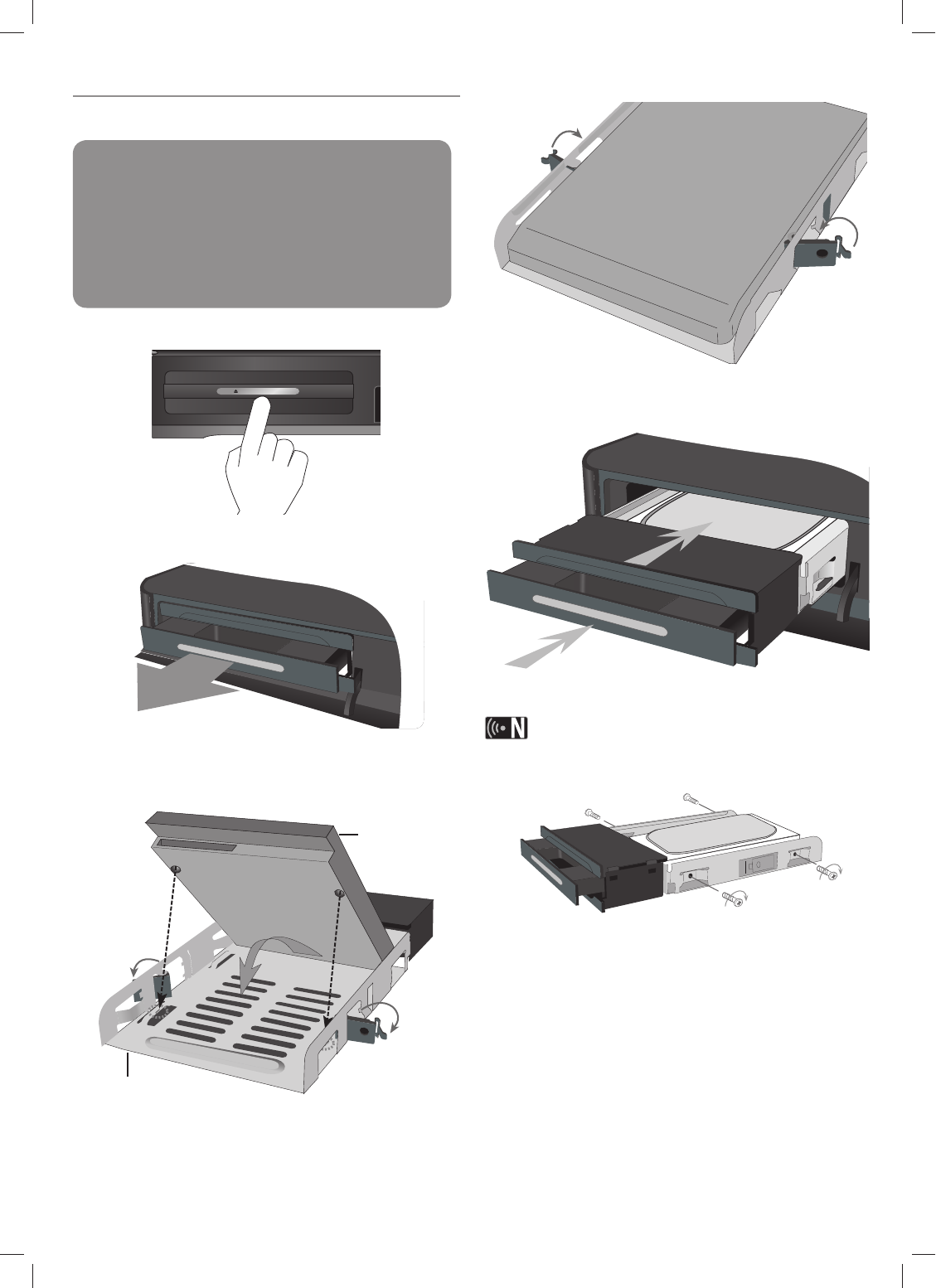 N